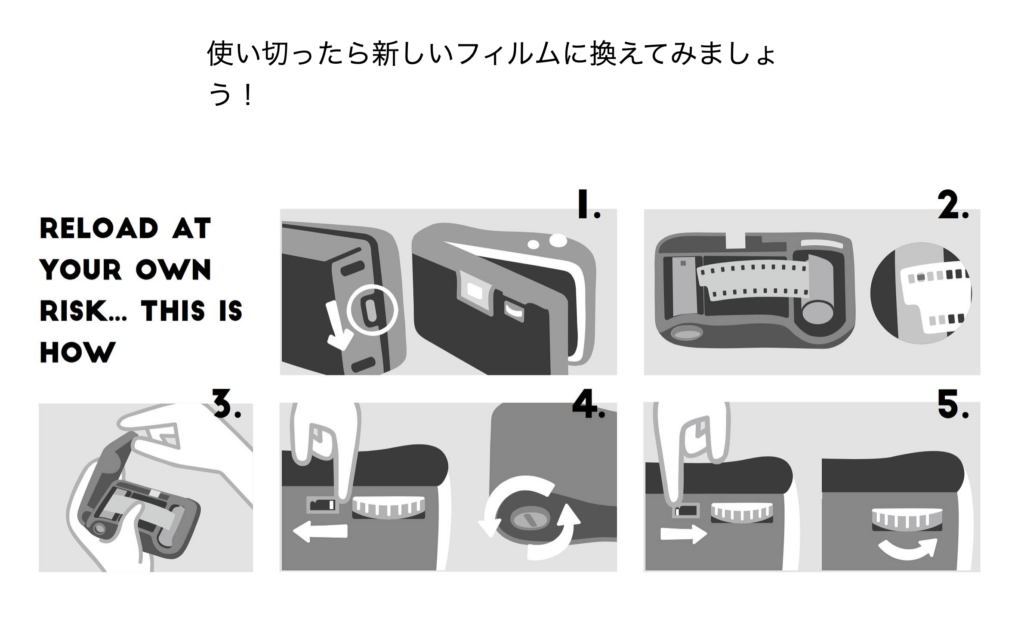 使い切ったら新しいフィルムに換えてみましょう！

RELOAD AT YOUR OWN RISK... THIS IS HOW

1.

2.

3.

4.

5.